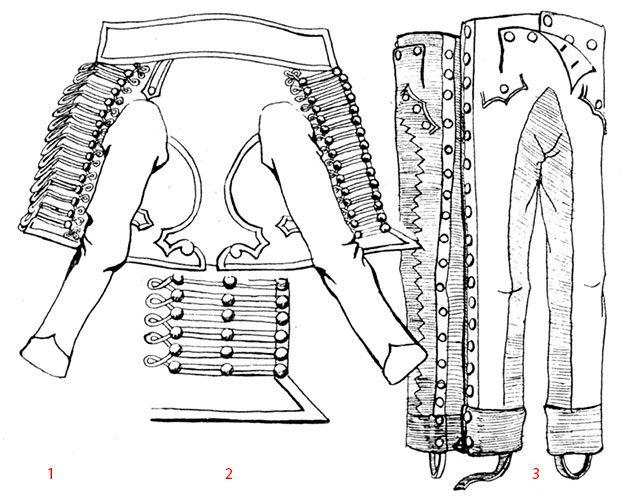 1 2 3